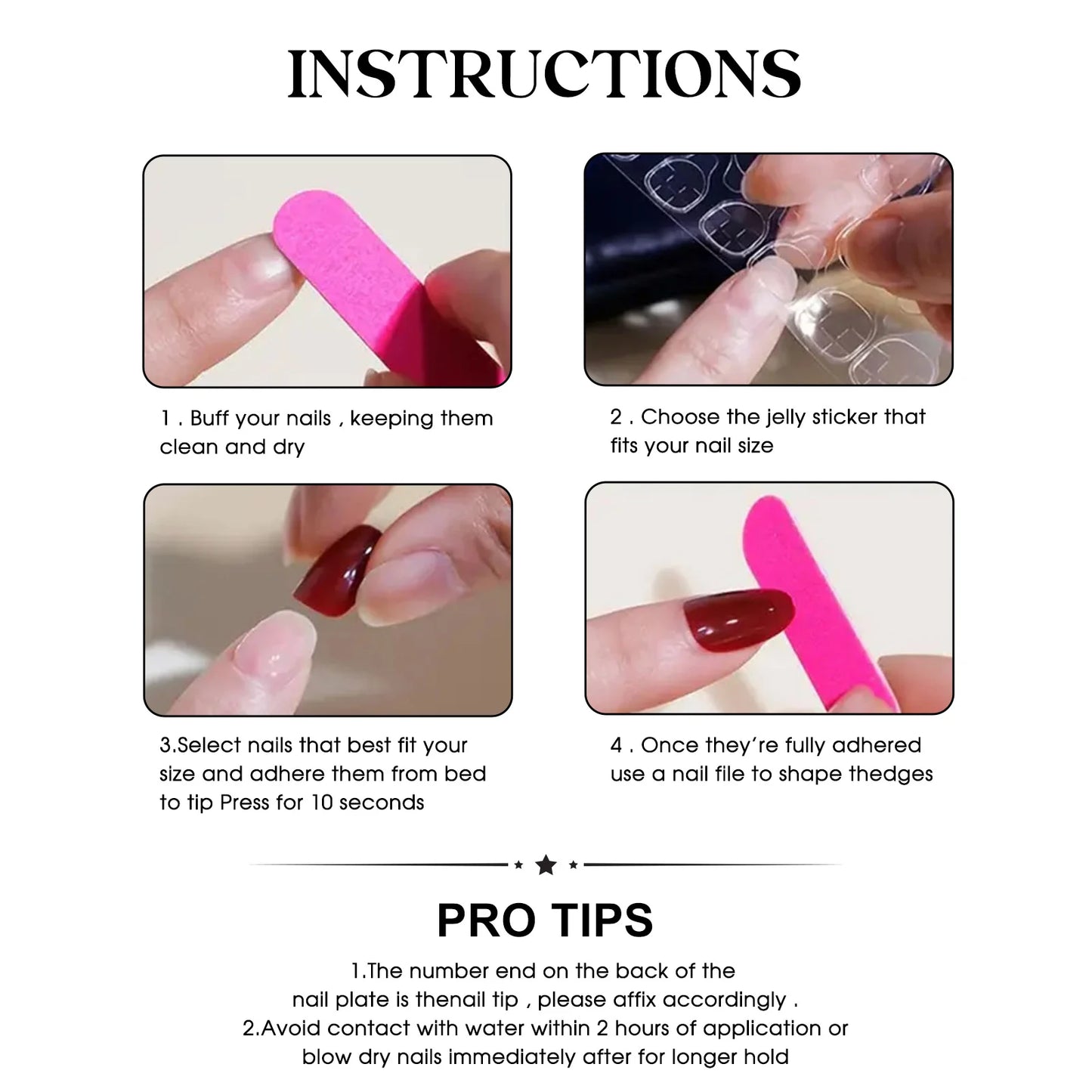 INSTRUCTIONS

1 . Buff your nails , keeping them clean and dry

2 . Choose the jelly sticker that fits your nail size

3.Select nails that best fit your size and adhere them from bed to tip Press for 10 seconds

4 . Once they're fully adhered use a nail file to shape thedges

PRO TIPS

1.The number end on the back of the nail plate is thenail tip , please affix accordingly .
2.Avoid contact with water within 2 hours of application or blow dry nails immediately after for longer hold