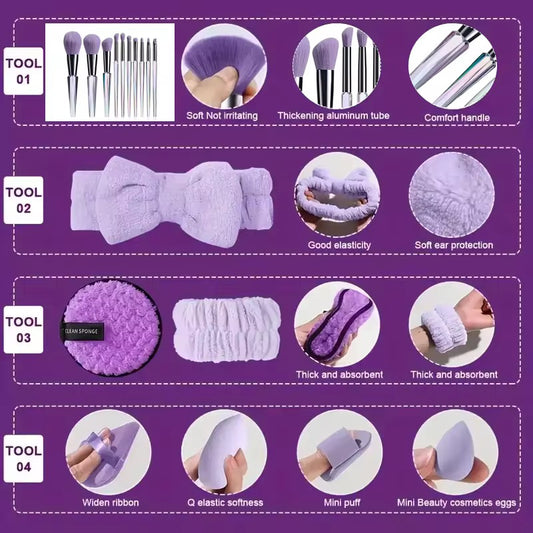 TOOL 01

Soft Not irritating

Thickening aluminum tube

Comfort handle

TOOL 02

Good elasticity

Soft ear protection

TOOL 03

CLEAN SPONGE

Thick and absorbent

Thick and absorbent

TOOL 04

Widen ribbon

Q elastic softness

Mini puff

Mini Beauty cosmetics eggs