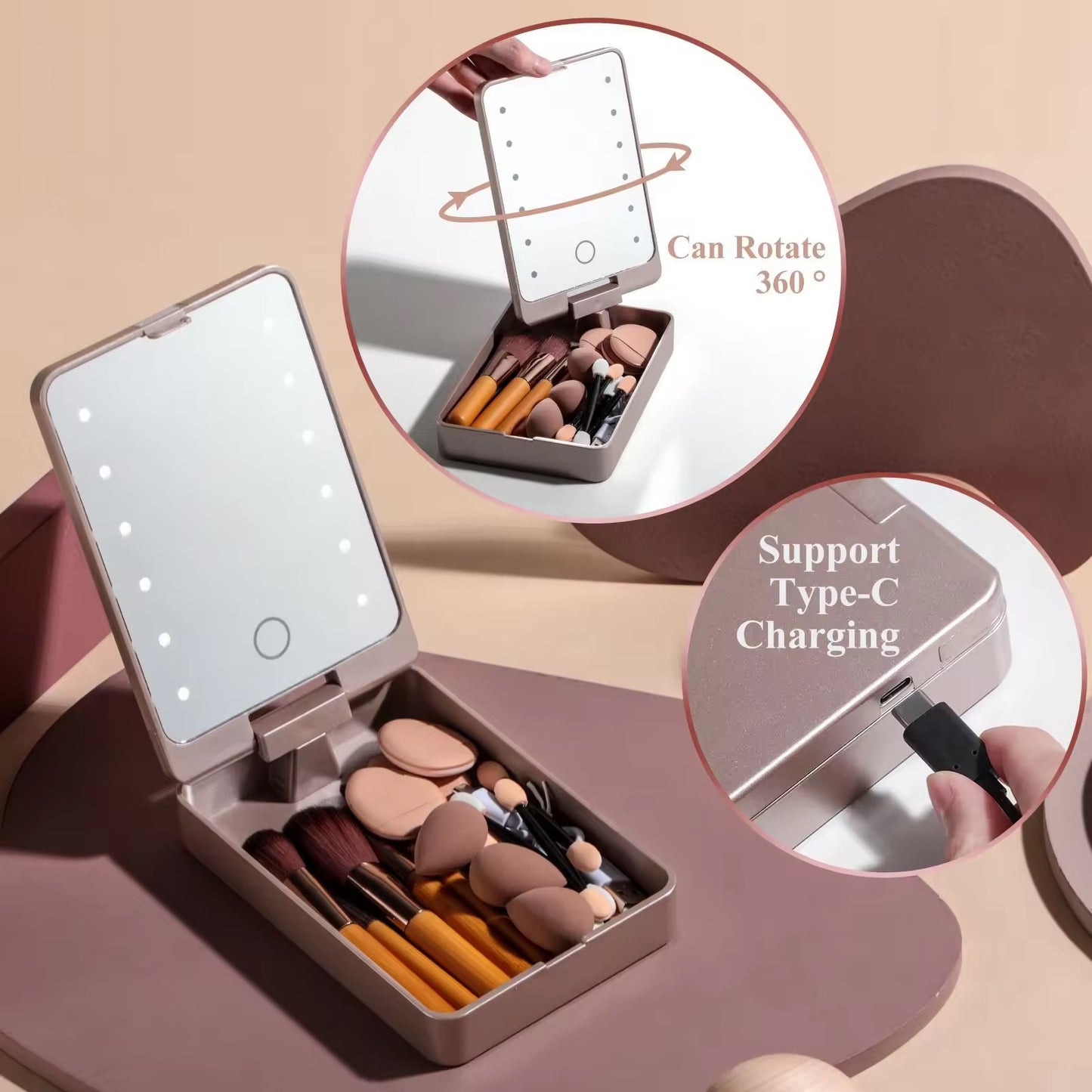 Can Rotate 360 °

Support Type-C Charging