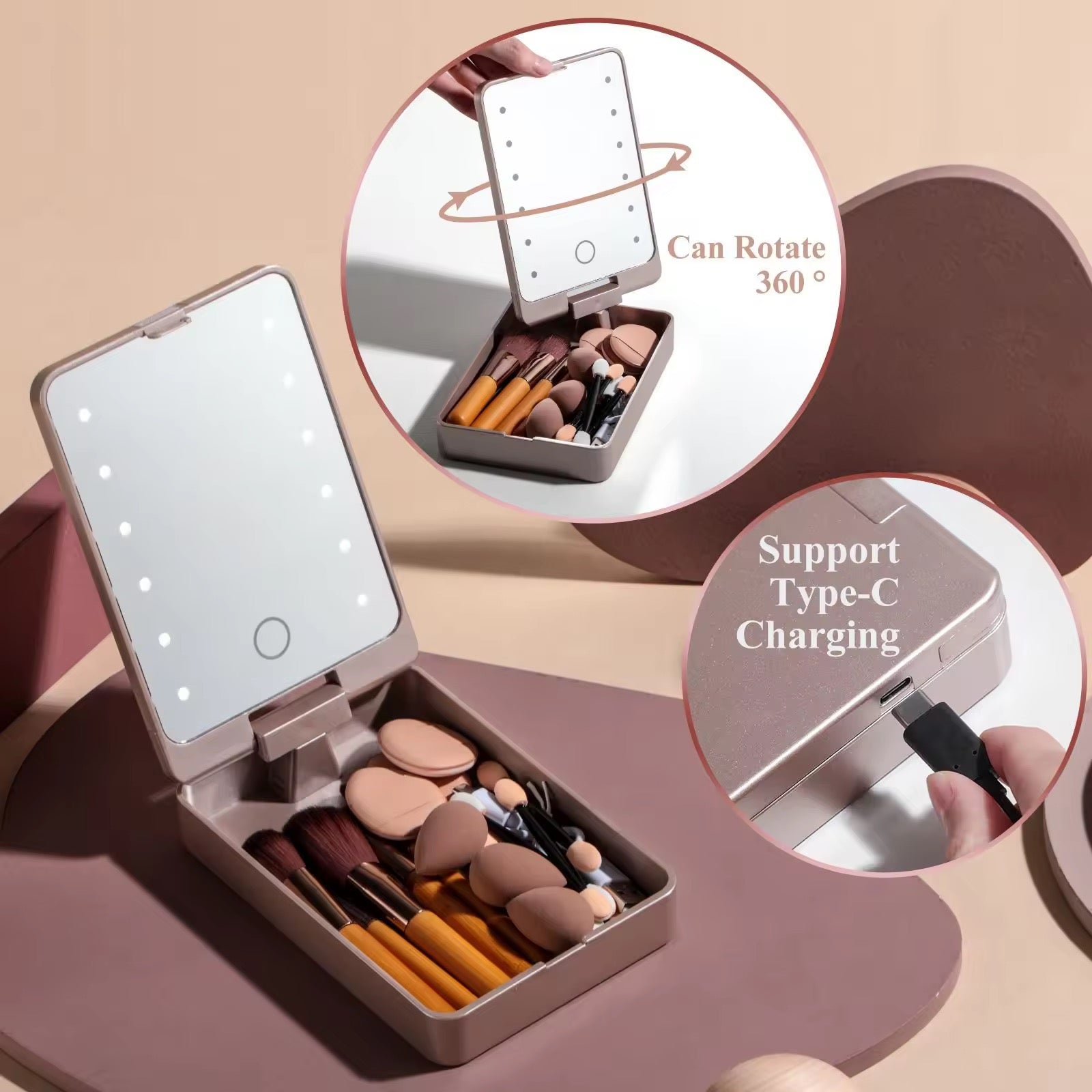 Can Rotate 360 °

Support Type-C Charging