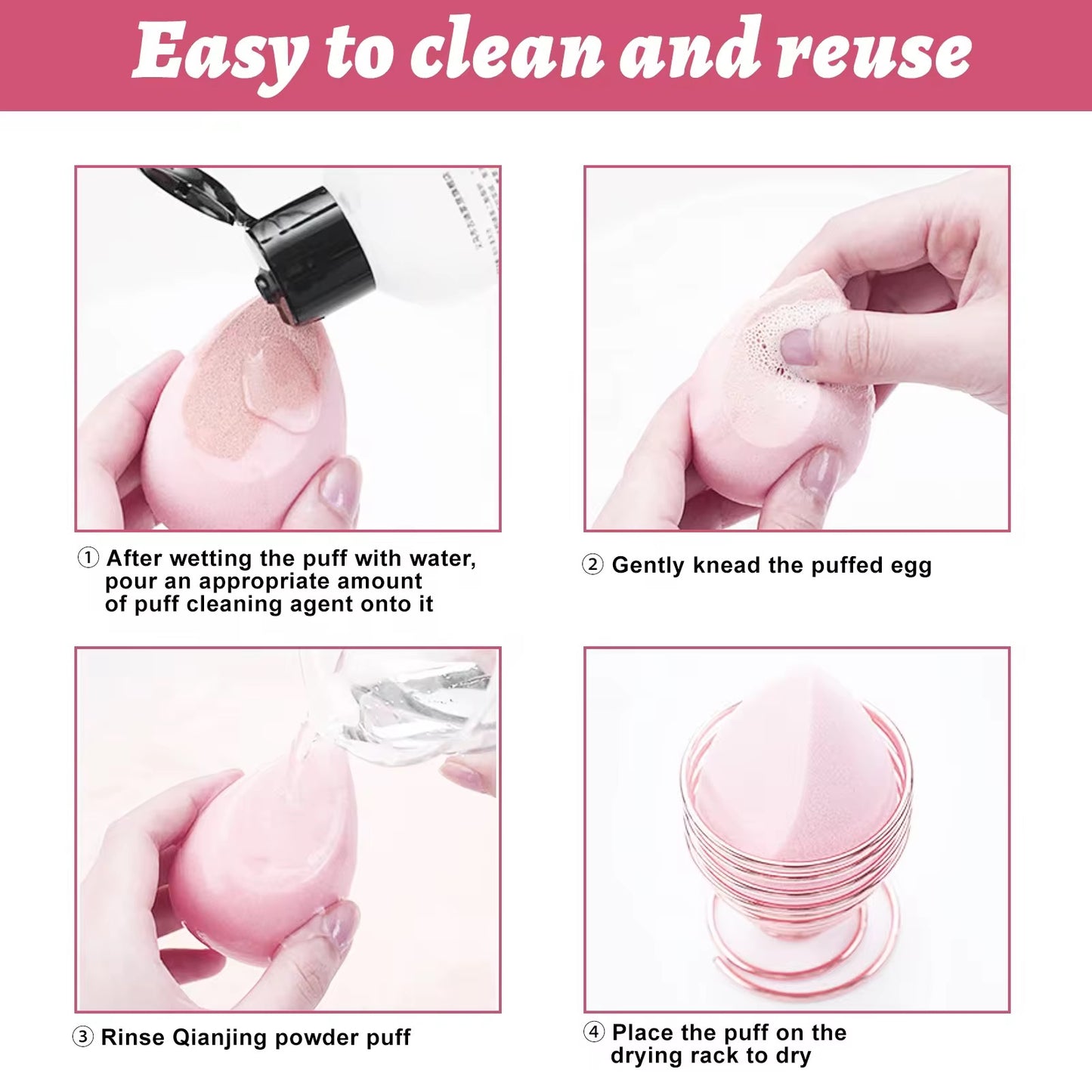 Easy to clean and reuse

① After wetting the puff with water, pour an appropriate amount of puff cleaning agent onto it

② Gently knead the puffed egg

③ Rinse Qianjing powder puff

④ Place the puff on the drying rack to dry